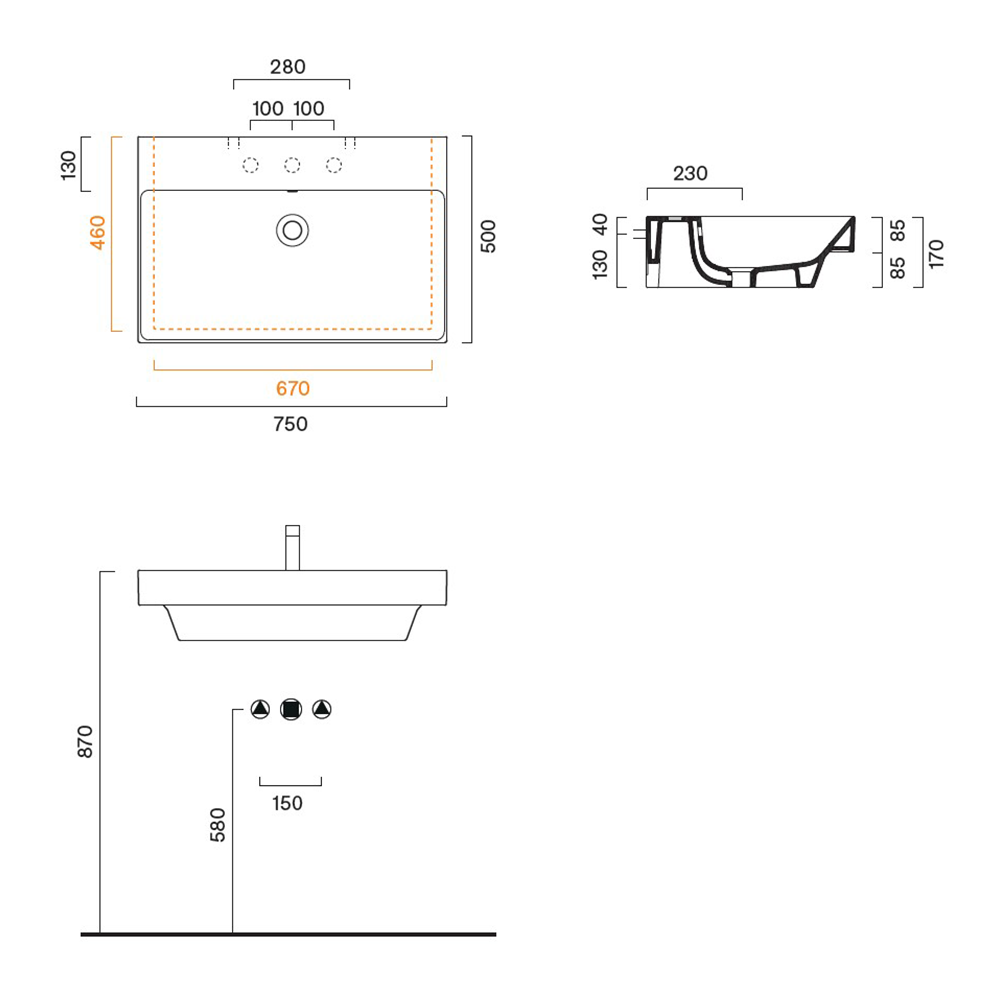 280
100 100
130
460
500
670
750
230
40
130
85
85
170
870
580
150