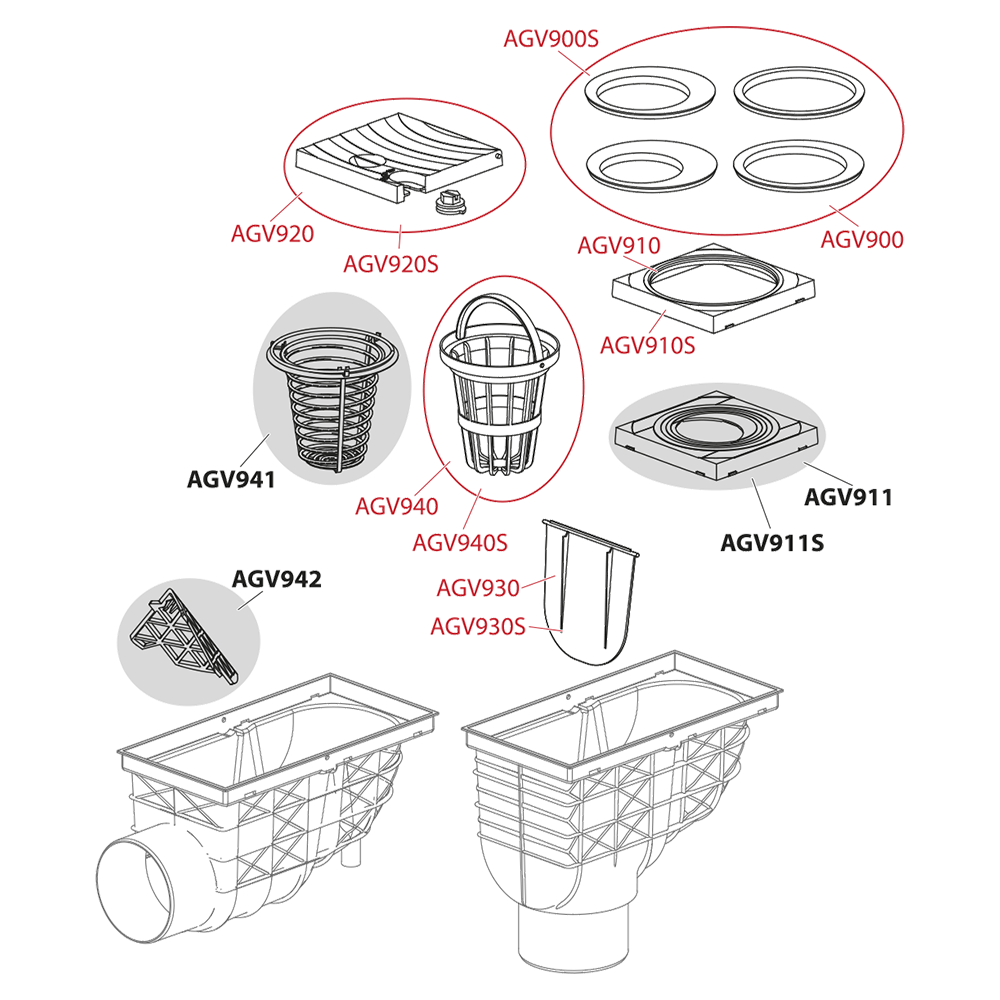 AGV900S
AGV920
AGV920S
AGV900
AGV910
AGV910S
AGV941
AGV940
AGV940S
AGV911
AGV911S
AGV942
AGV930
AGV930S